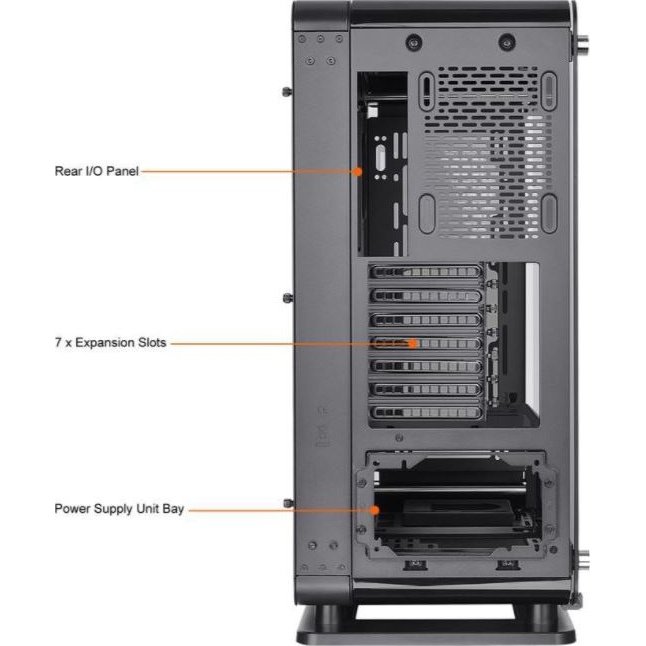 Rear I/O Panel

7 x Expansion Slots

Power Supply Unit Bay