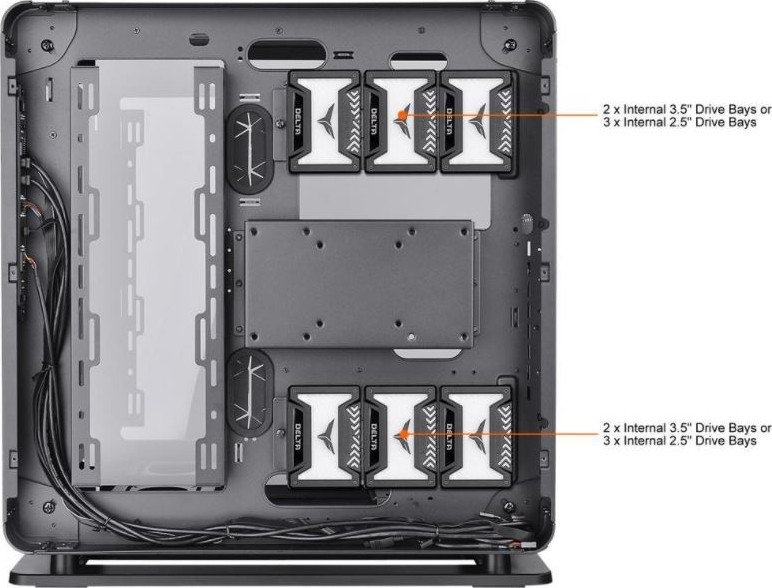 DELTA DELTA DELTA

2 x Internal 3.5" Drive Bays or
3 x Internal 2.5" Drive Bays

DELTA DELTA DELTA

2 x Internal 3.5" Drive Bays or
3 x Internal 2.5" Drive Bays