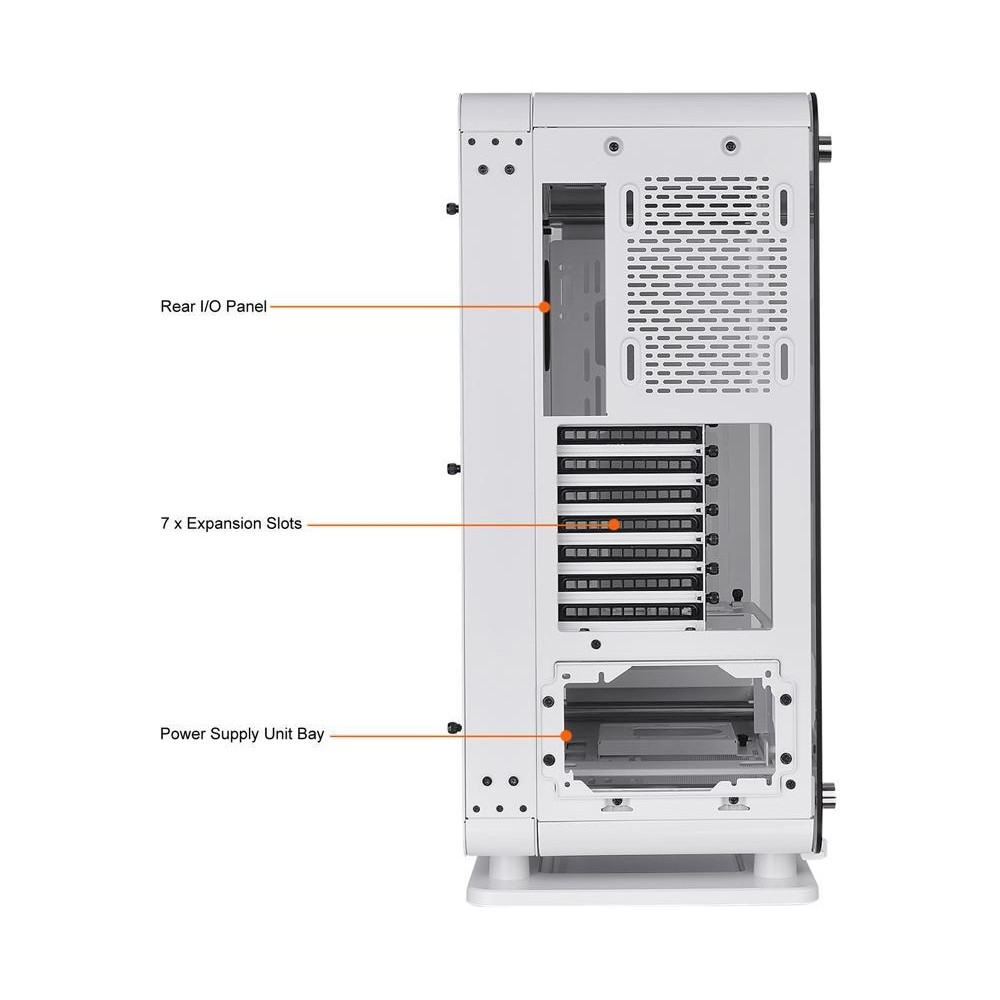 Rear I/O Panel

7 x Expansion Slots

Power Supply Unit Bay